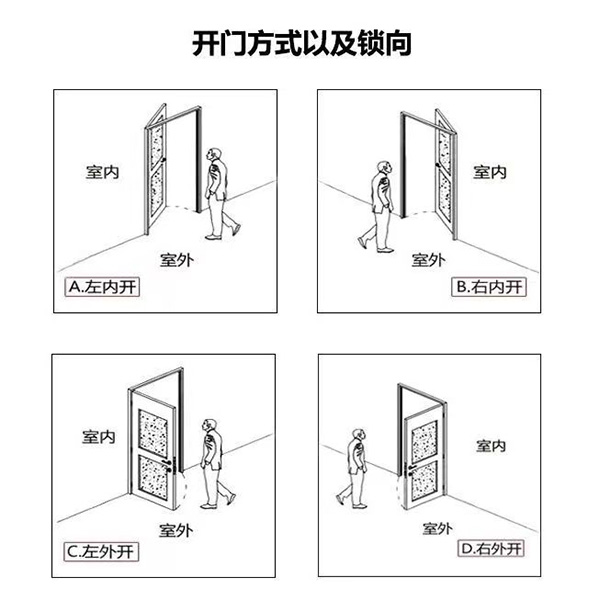 开门方式以及锁向

室内
室外
A.左内开

室内
室外
B.右内开

室内
室外
C.左外开

室内
室外
D.右外开